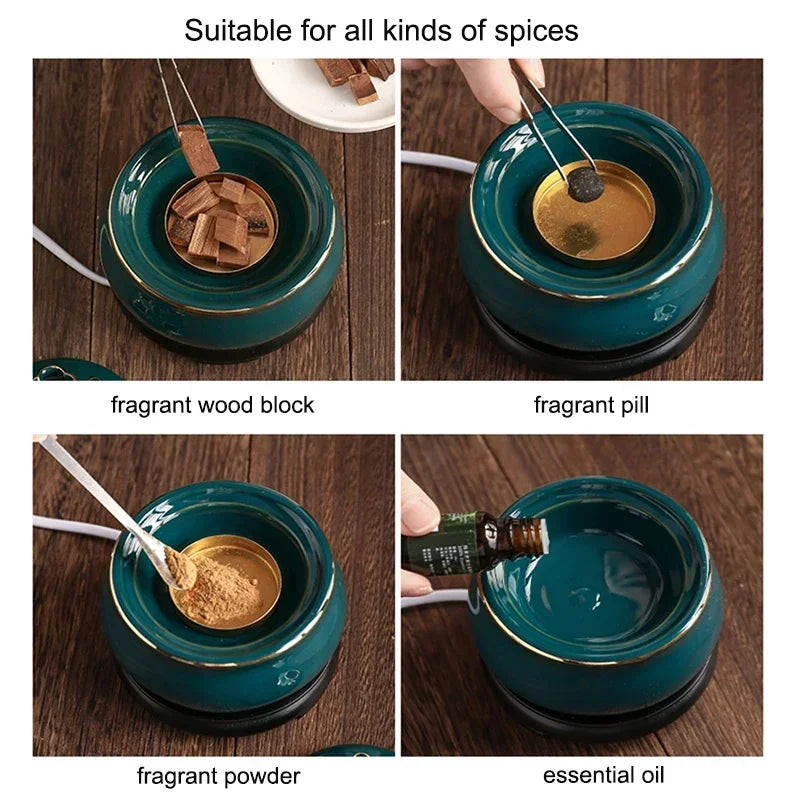 Suitable for all kinds of spices

fragrant wood block

fragrant pill

fragrant powder

essential oil