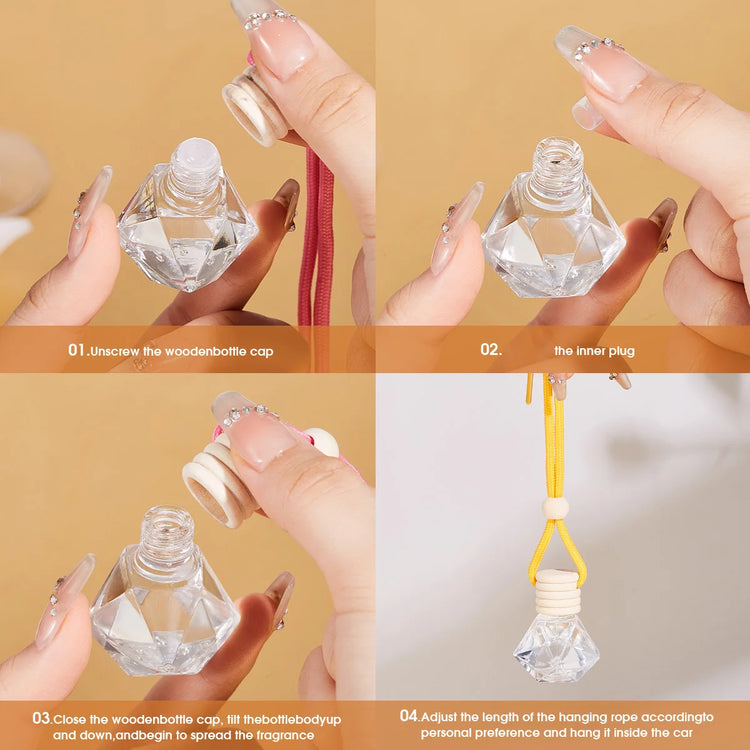 01.Unscrew the woodenbottle cap

02.

the inner plug

03.Close the woodenbottle cap, tilt thebottlebodyup and down,andbegin to spread the fragrance

04.Adjust the length of the hanging rope accordingto personal preference and hang it inside the car